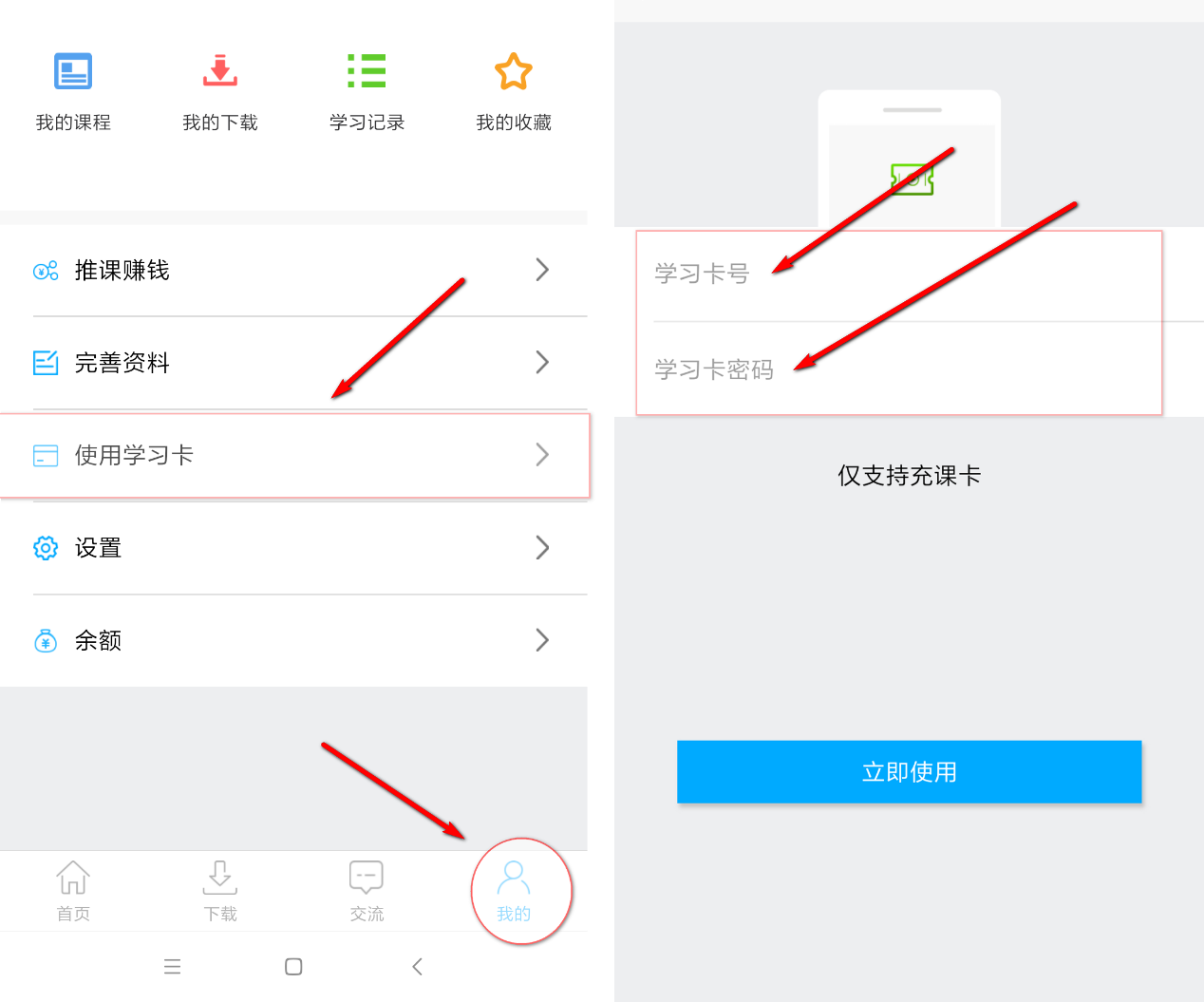 我的课程
我的下载
学习记录
我的收藏

推课赚钱

完善资料

使用学习卡

设置

余额

首页
下载
交流
我的

学习卡号

学习卡密码

仅支持充课卡

立即使用